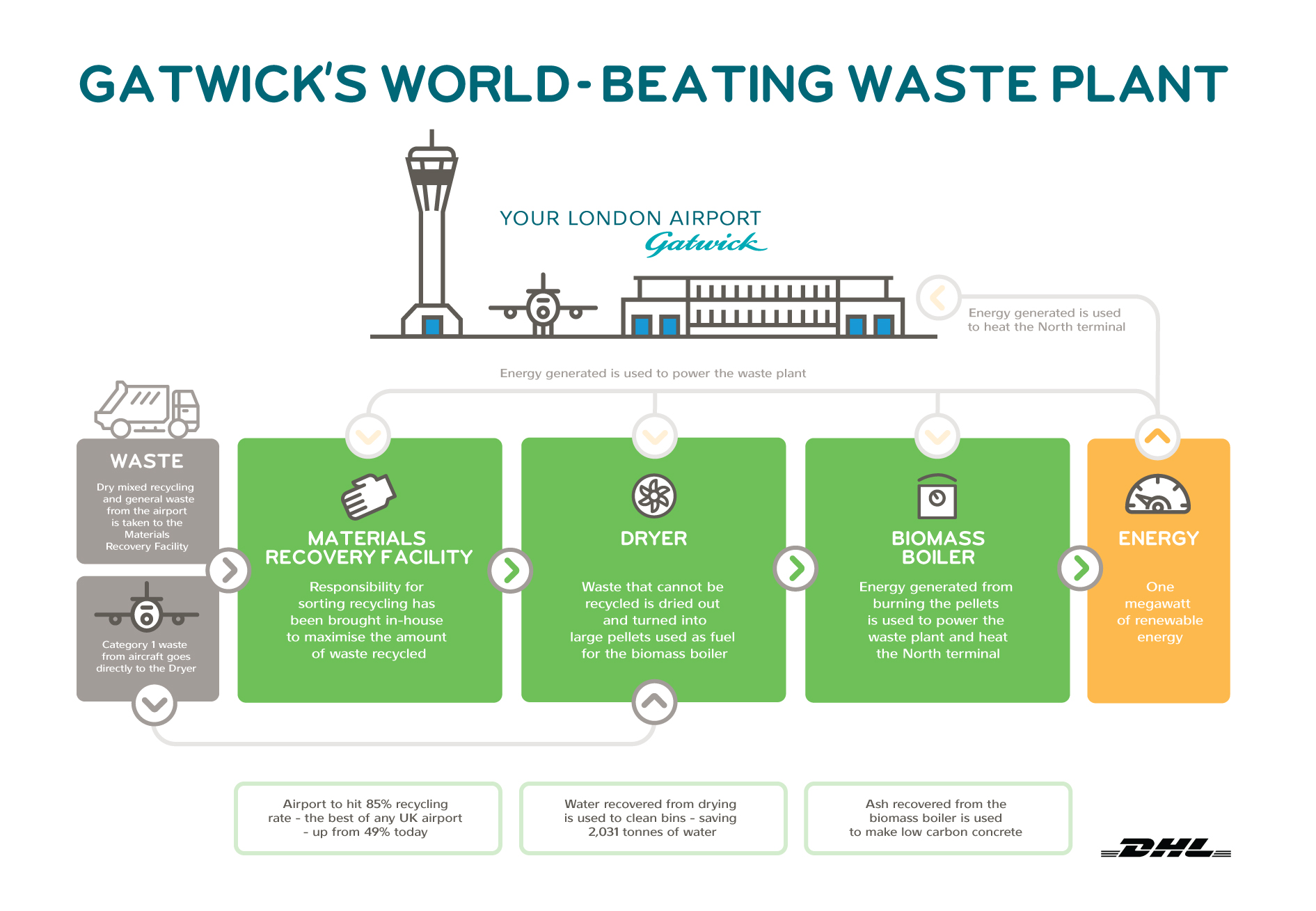 GATWICK'S WORLD-BEATING WASTE PLANT

YOUR LONDON AIRPORT
Gatwick

Energy generated is used to heat the North terminal

Energy generated is used to power the waste plant

WASTE

Dry mixed recycling and general waste from the airport is taken to the Materials Recovery Facility

Category 1 waste from aircraft goes directly to the Dryer

MATERIALS RECOVERY FACILITY

Responsibility for sorting recycling has been brought in-house to maximise the amount of waste recycled

DRYER

Waste that cannot be recycled is dried out and turned into large pellets used as fuel for the biomass boiler

BIOMASS BOILER

Energy generated from burning the pellets is used to power the waste plant and heat the North terminal

ENERGY

One megawatt of renewable energy

Airport to hit 85% recycling rate - the best of any UK airport - up from 49% today

Water recovered from drying is used to clean bins - saving 2,031 tonnes of water

Ash recovered from the biomass boiler is used to make low carbon concrete

DHL