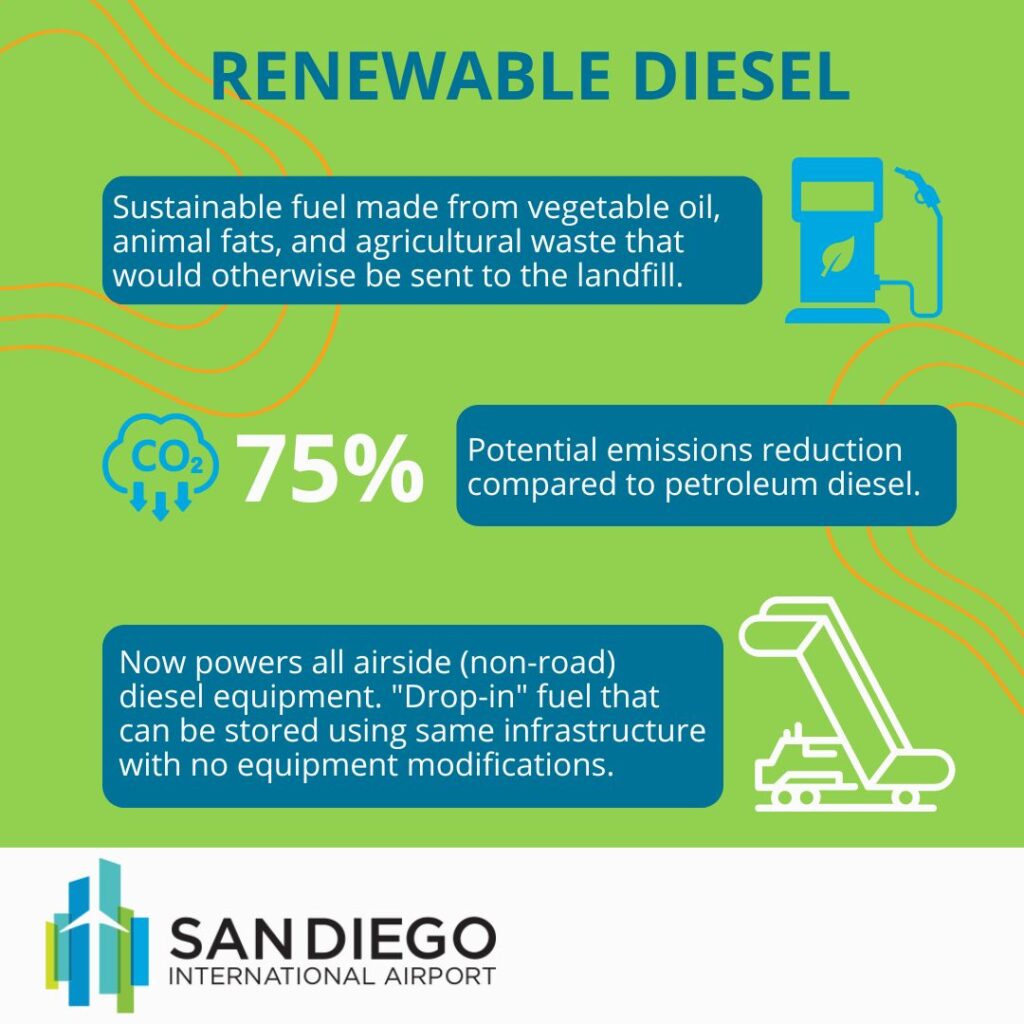 RENEWABLE DIESEL

Sustainable fuel made from vegetable oil, animal fats, and agricultural waste that would otherwise be sent to the landfill.

$CO_2$

75%

Potential emissions reduction compared to petroleum diesel.

Now powers all airside (non-road) diesel equipment. "Drop-in" fuel that can be stored using same infrastructure with no equipment modifications.

SAN DIEGO
INTERNATIONAL AIRPORT